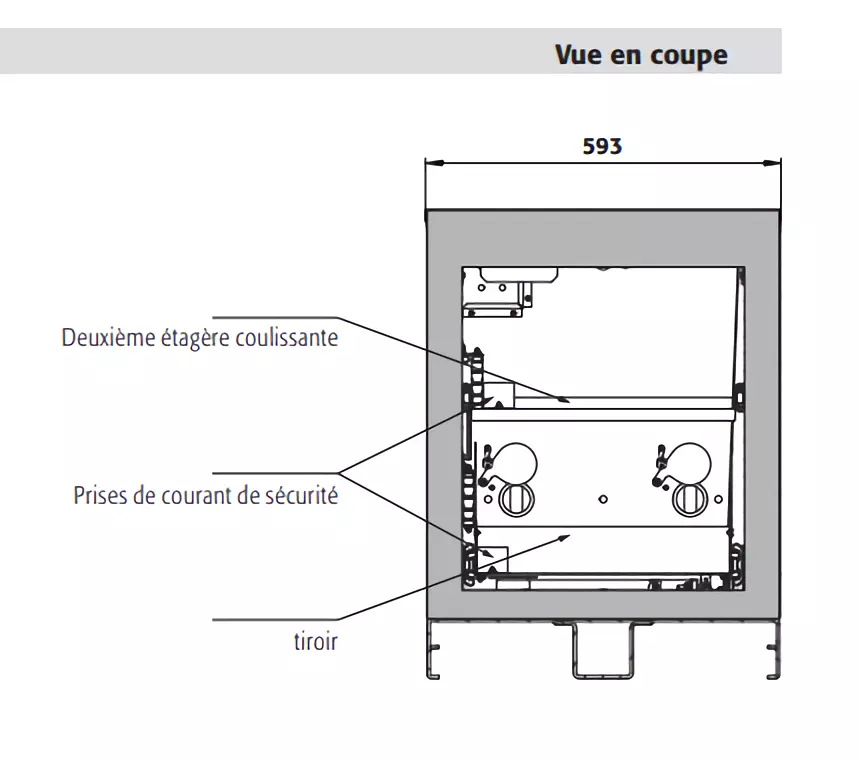 Vue en coupe

593

Deuxième étagère coulissante

Prises de courant de sécurité

tiroir