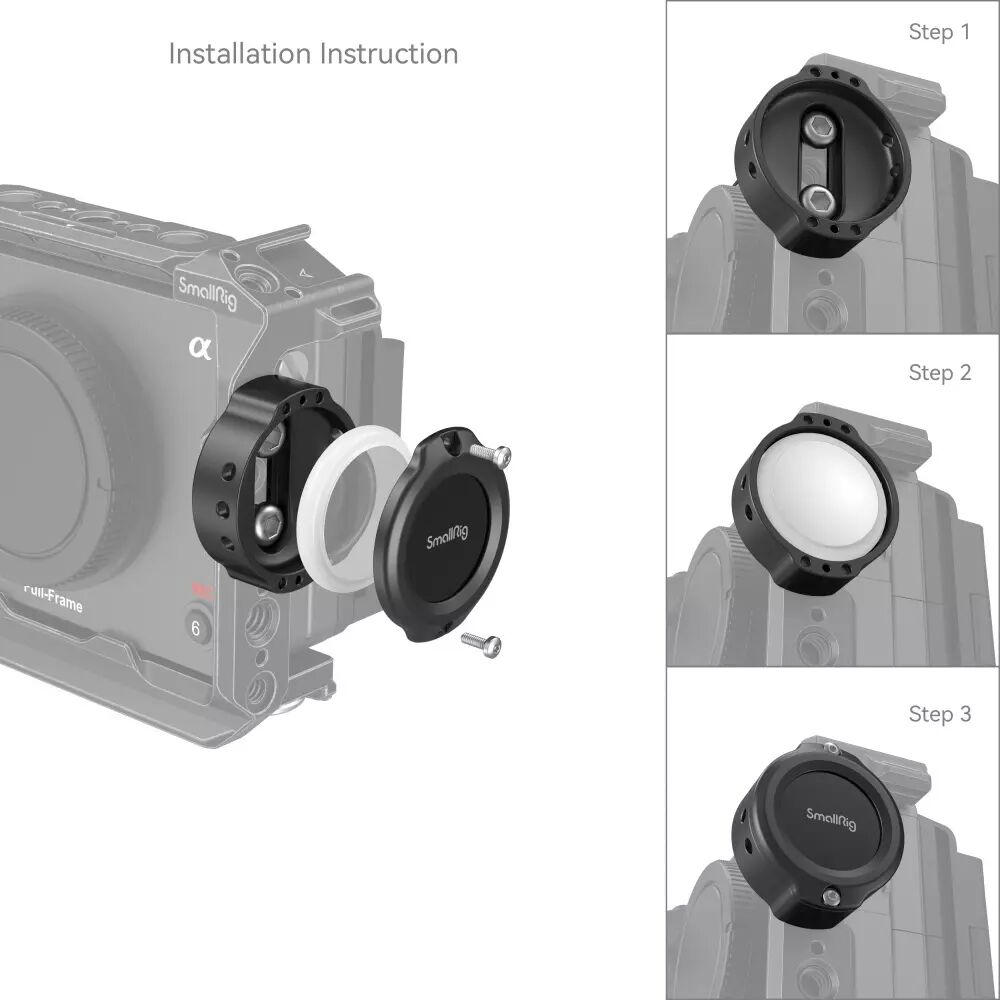 Installation Instruction

SmallRig

α

SmallRig

Full-Frame

6

Step 1

Step 2

Step 3

SmallRig