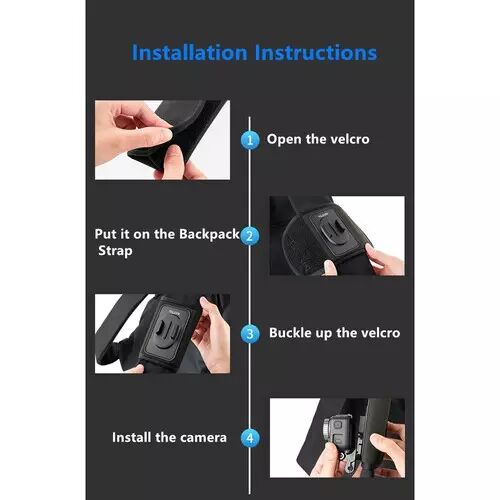 Installation Instructions

1 Open the velcro

Put it on the Backpack Strap 2

3 Buckle up the velcro

Install the camera 4